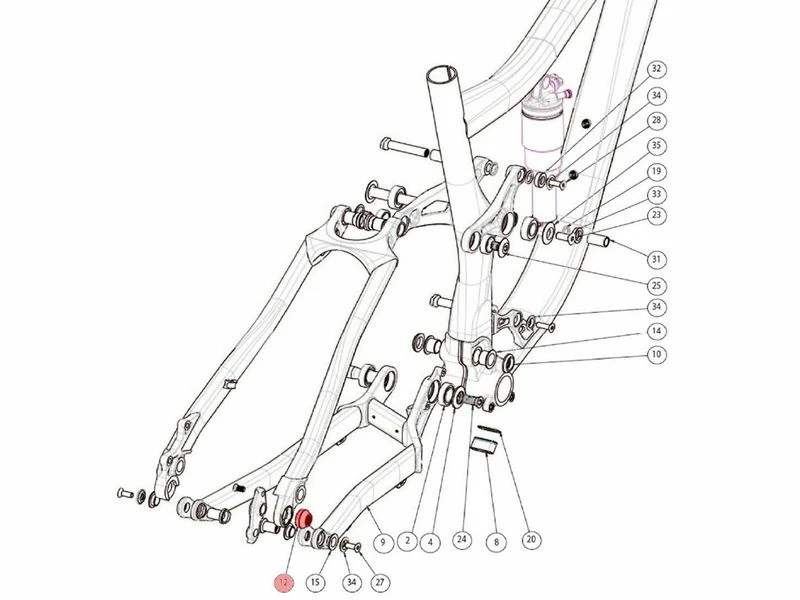 32
34
28
35
19
33
23
31
25
34
14
10
9
2
4
24
8
20
12
15
34
27